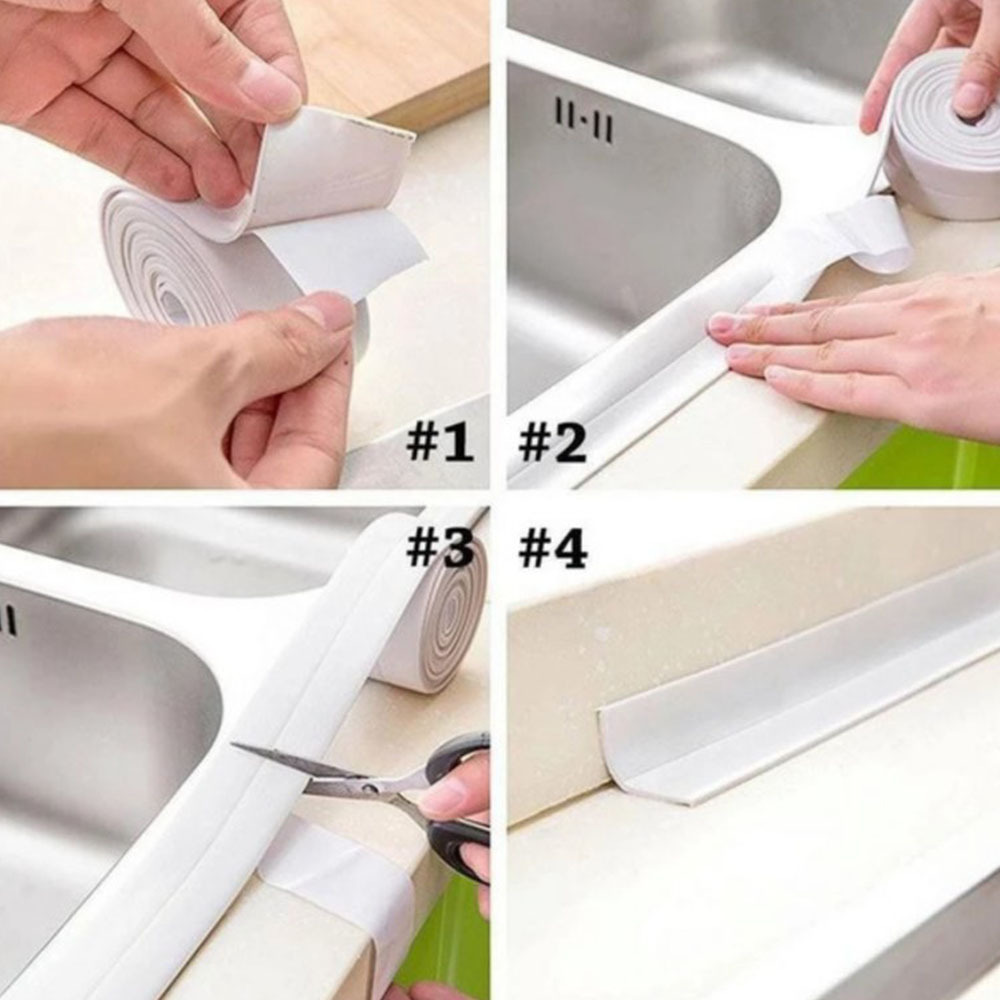 #1

#2

#3

#4